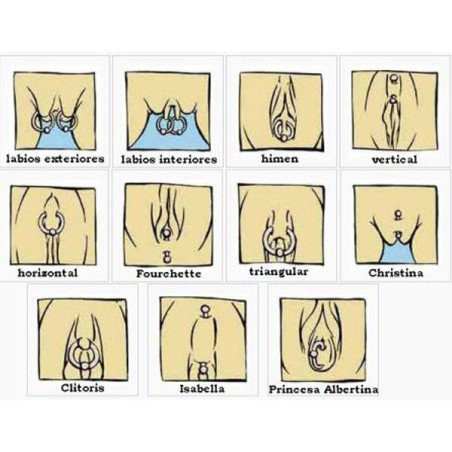 labios exteriores

labios interiores

himen

vertical

horizontal

Fourchette

triangular

Christina

Clitoris

Isabella

Princesa Albertina